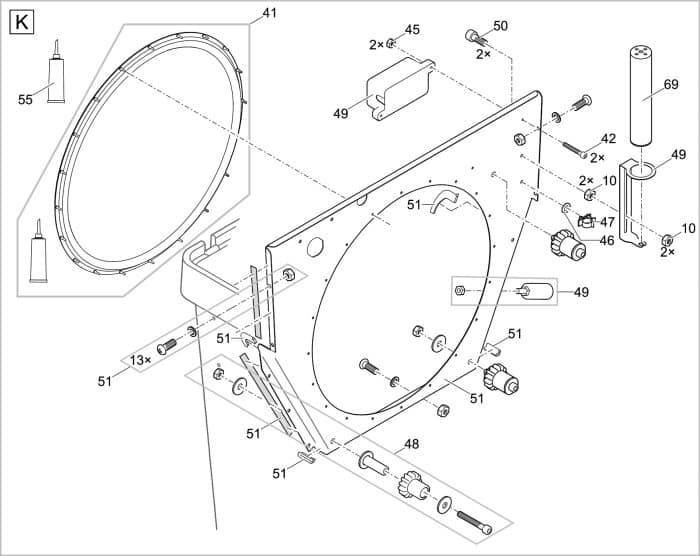 K

41

55

2× 45

50
2×

49

69

42
2×

49

2× 10

51

47

46

10
2×

49

51

51

13×

51

51

51

48

51