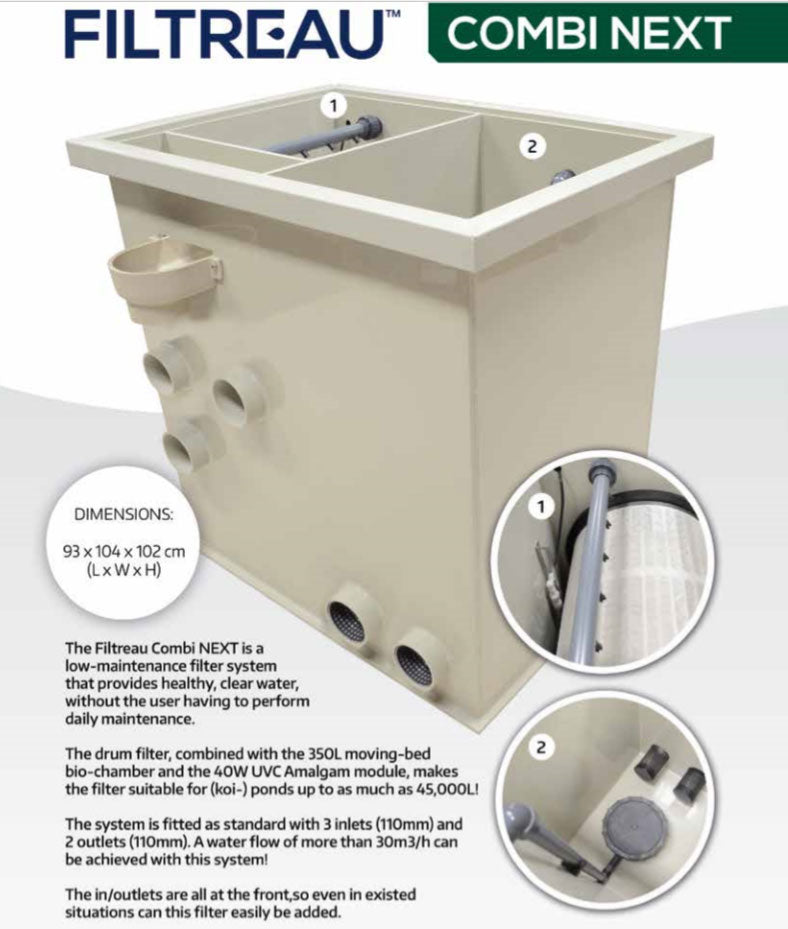 FILTREAU™ COMBI NEXT

1

2

DIMENSIONS:

93 x 104 x 102 cm (L x W x H)

1

2

The Filtreau Combi NEXT is a low-maintenance filter system that provides healthy, clear water, without the user having to perform daily maintenance.

The drum filter, combined with the 350L moving-bed bio-chamber and the 40W UVC Amalgam module, makes the filter suitable for (koi-) ponds up to as much as 45,000L!

The system is fitted as standard with 3 inlets (110mm) and 2 outlets (110mm). A water flow of more than 30m3/h can be achieved with this system!

The in/outlets are all at the front,so even in existed situations can this filter easily be added.